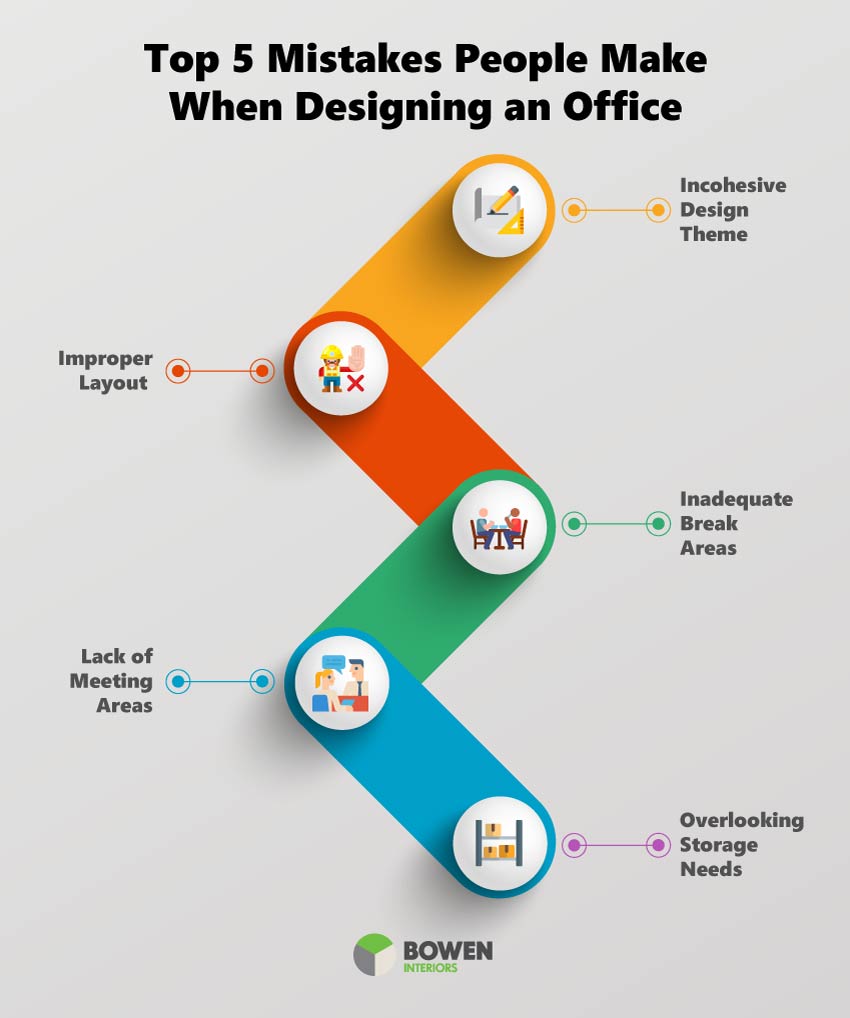 Top 5 Mistakes People Make When Designing an Office

Incohesive Design Theme

Improper Layout

Inadequate Break Areas

Lack of Meeting Areas

Overlooking Storage Needs

BOWEN INTERIORS